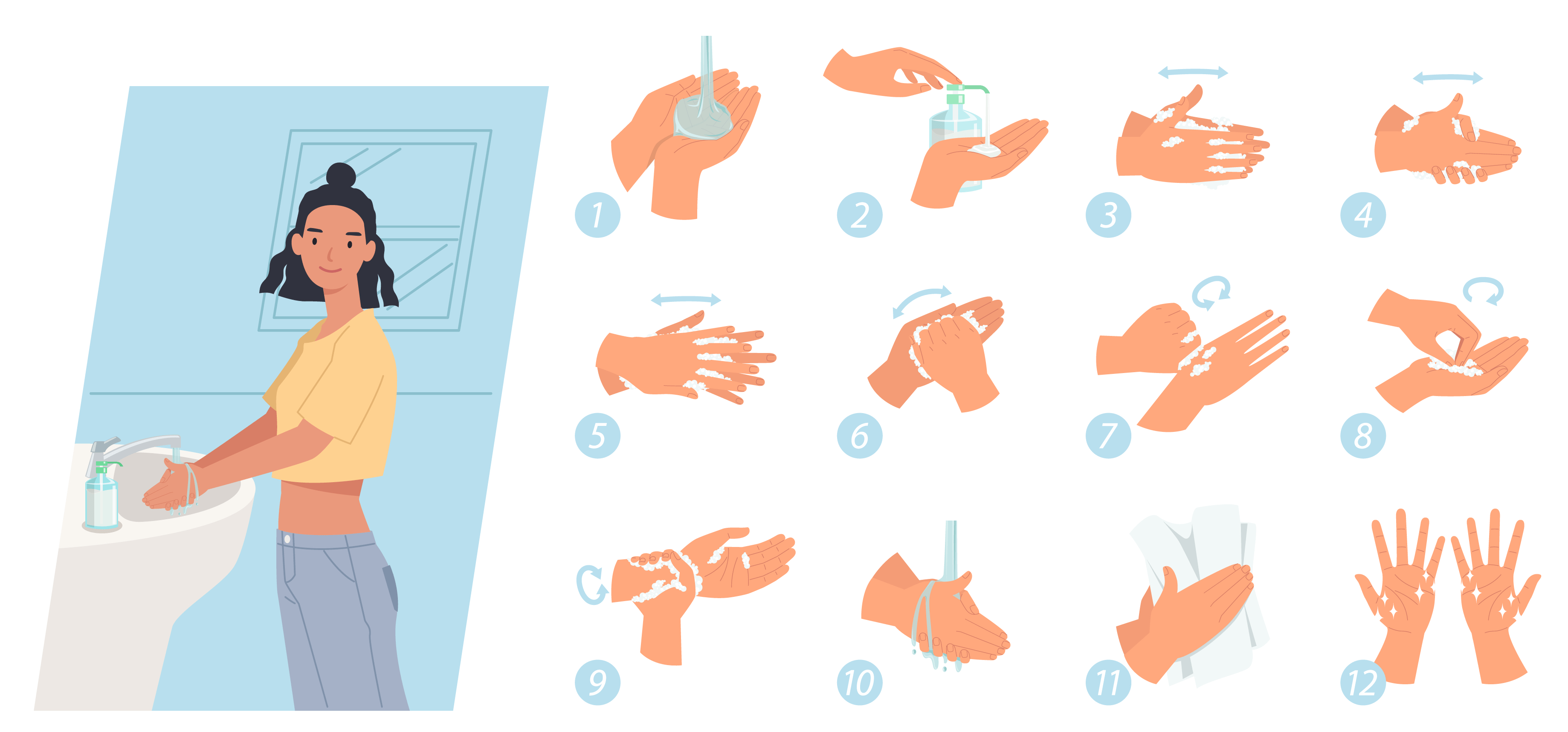 1
2
3
4
5
6
7
8
9
10
11
12